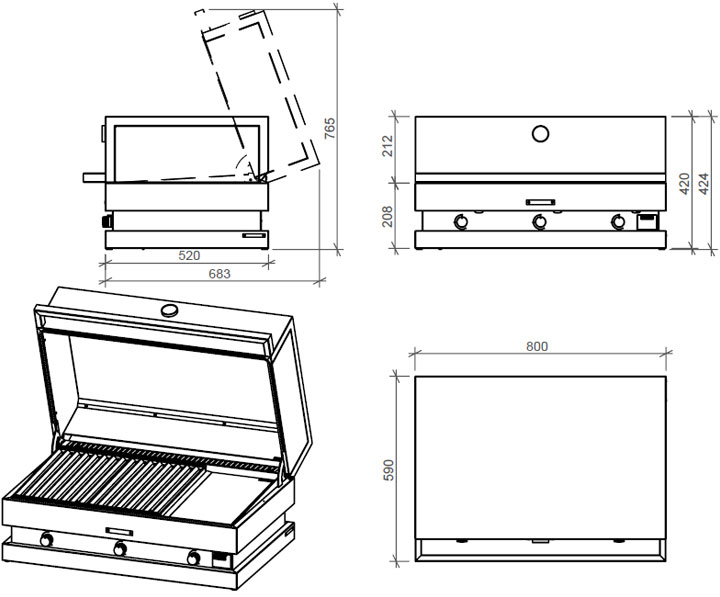 765

520

683

212

208

420

424

800

590